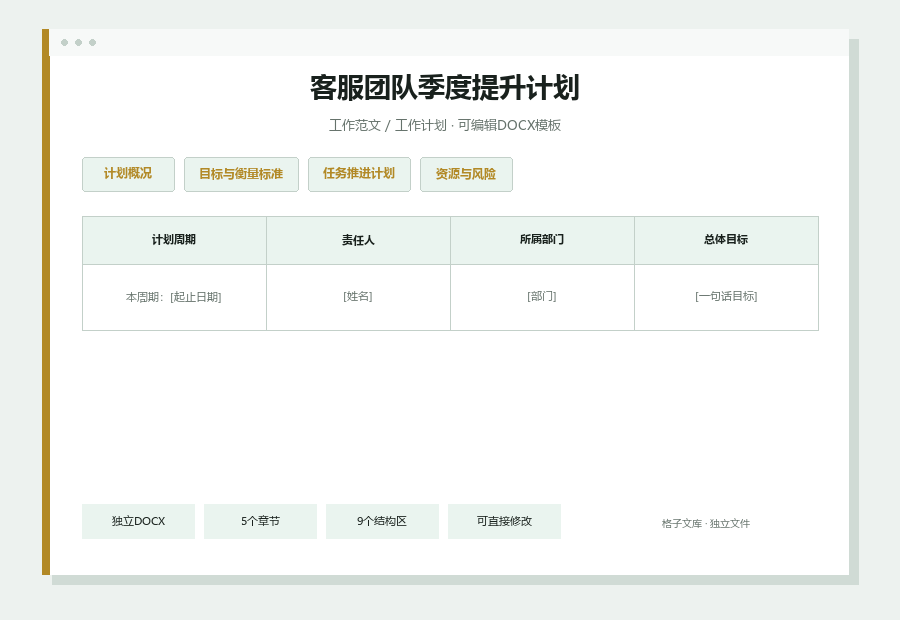 客服团队季度提升计划

工作范文 / 工作计划 · 可编辑DOCX模板

计划概况

目标与衡量标准

任务推进计划

资源与风险

| 计划周期 | 责任人 | 所属部门 | 总体目标 |
|---|---|---|---|
| 本周期：[起止日期] | [姓名] | [部门] | [一句话目标] |

独立DOCX

5个章节

9个结构区

可直接修改

格子文库 · 独立文件