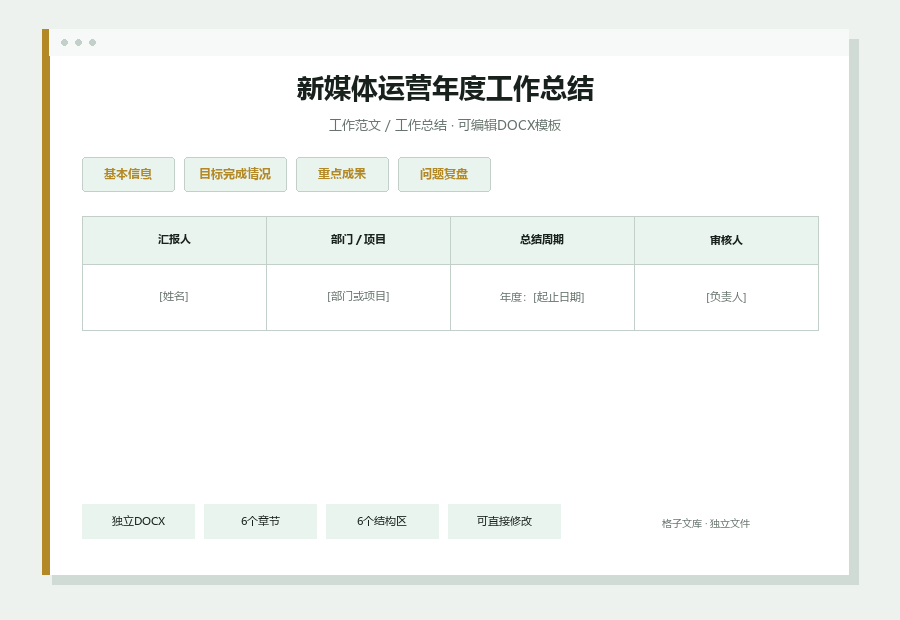 新媒体运营年度工作总结

工作范文 / 工作总结 · 可编辑DOCX模板

基本信息

目标完成情况

重点成果

问题复盘

| 汇报人 | 部门 / 项目 | 总结周期 | 审核人 |
|---|---|---|---|
| [姓名] | [部门或项目] | 年度：[起止日期] | [负责人] |

独立DOCX

6个章节

6个结构区

可直接修改

格子文库 · 独立文件