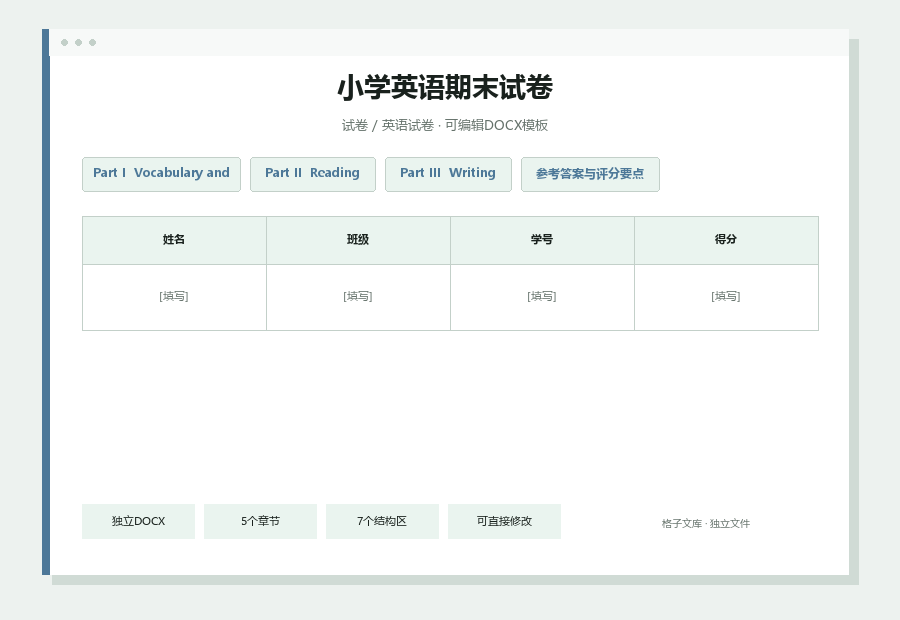 小学英语期末试卷

试卷 / 英语试卷 · 可编辑DOCX模板

Part I Vocabulary and

Part II Reading

Part III Writing

参考答案与评分要点

| 姓名 | 班级 | 学号 | 得分 |
|---|---|---|---|
| [填写] | [填写] | [填写] | [填写] |

独立DOCX

5个章节

7个结构区

可直接修改

格子文库 · 独立文件